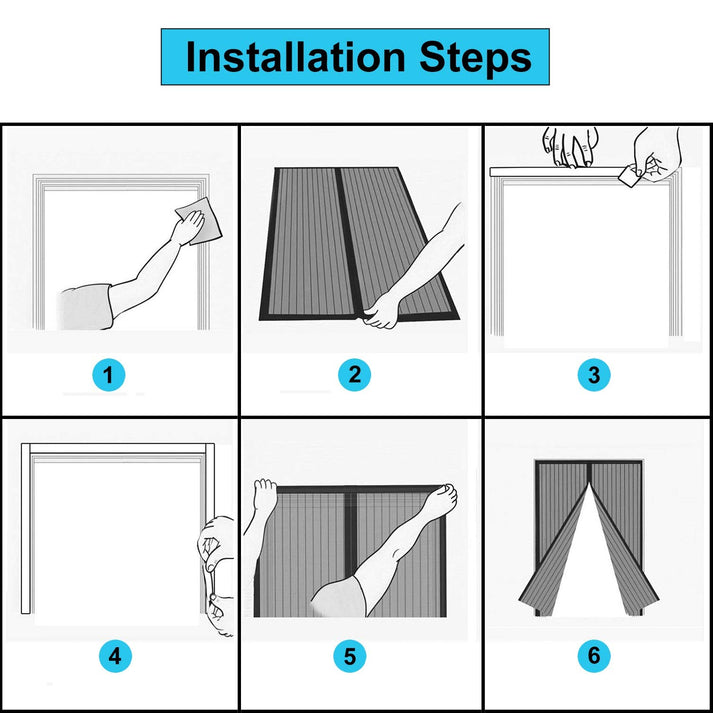 Installation Steps

1

2

3

4

5

6